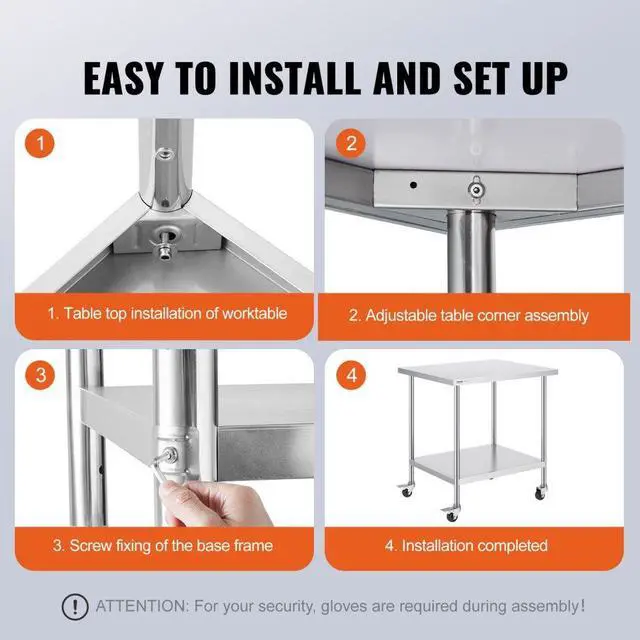 EASY TO INSTALL AND SET UP

1

1. Table top installation of worktable

2

2. Adjustable table corner assembly

3

3. Screw fixing of the base frame

4

4. Installation completed

! ATTENTION: For your security, gloves are required during assembly!