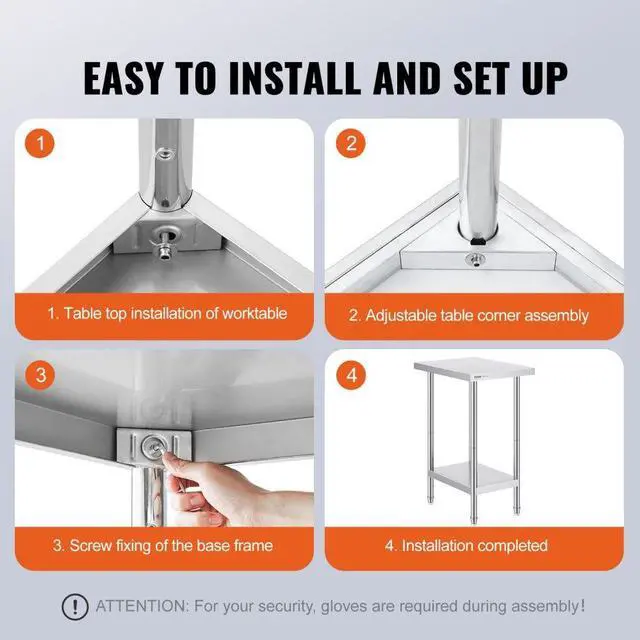 EASY TO INSTALL AND SET UP

1

1. Table top installation of worktable

2

2. Adjustable table corner assembly

3

3. Screw fixing of the base frame

4

4. Installation completed

! ATTENTION: For your security, gloves are required during assembly!