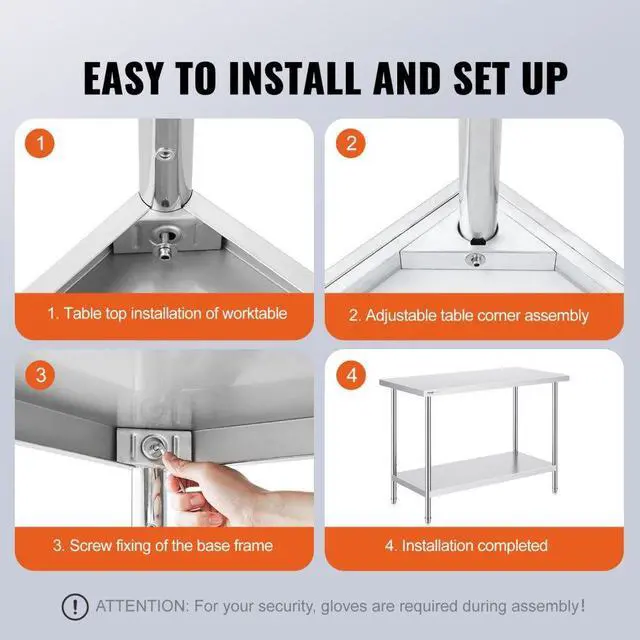 EASY TO INSTALL AND SET UP

1

1. Table top installation of worktable

2

2. Adjustable table corner assembly

3

3. Screw fixing of the base frame

4

4. Installation completed

! ATTENTION: For your security, gloves are required during assembly!