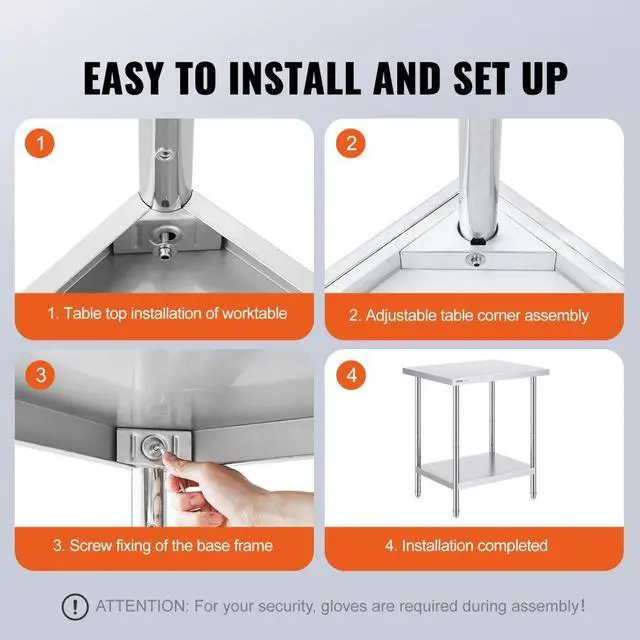 EASY TO INSTALL AND SET UP

1

1. Table top installation of worktable

2

2. Adjustable table corner assembly

3

3. Screw fixing of the base frame

4

4. Installation completed

! ATTENTION: For your security, gloves are required during assembly!