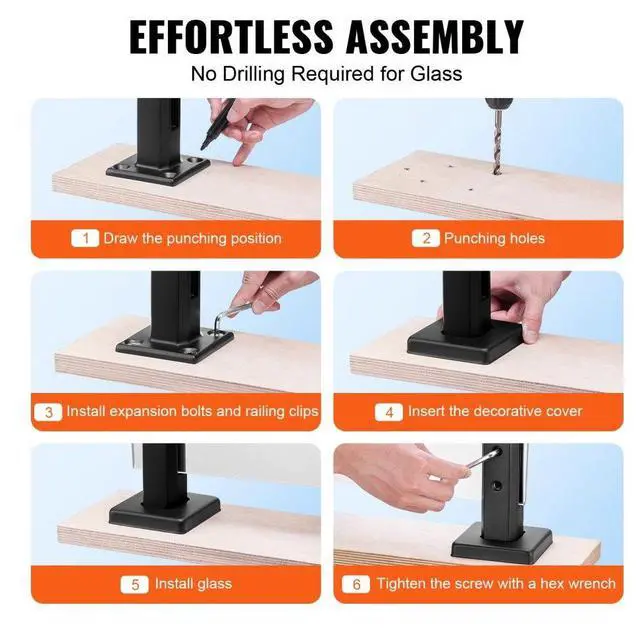 EFFORTLESS ASSEMBLY

No Drilling Required for Glass

1 Draw the punching position

2 Punching holes

3 Install expansion bolts and railing clips

4 Insert the decorative cover

5 Install glass

6 Tighten the screw with a hex wrench