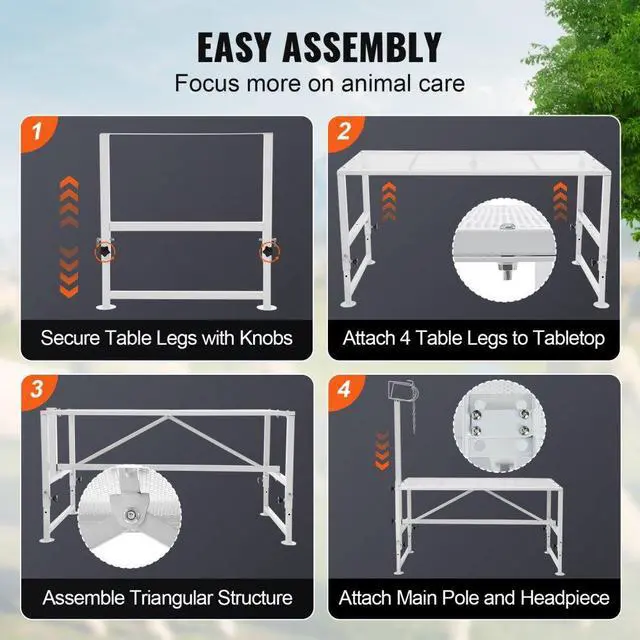 EASY ASSEMBLY
Focus more on animal care

1
Secure Table Legs with Knobs

2
Attach 4 Table Legs to Tabletop

3
Assemble Triangular Structure

4
Attach Main Pole and Headpiece