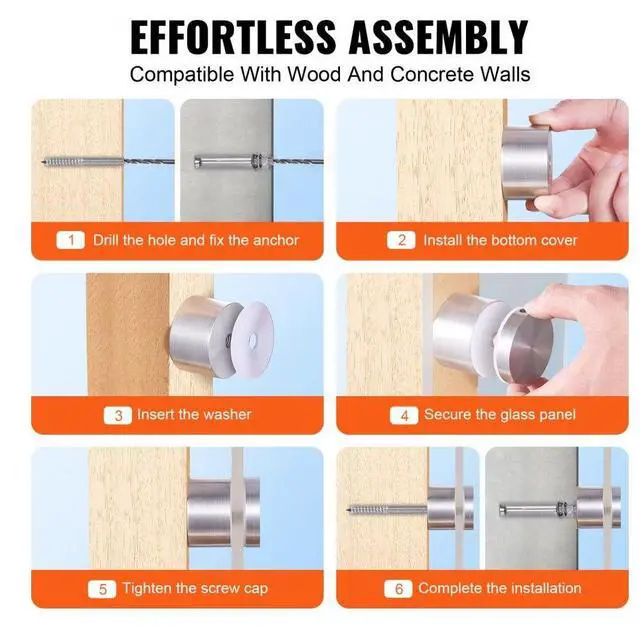 EFFORTLESS ASSEMBLY

Compatible With Wood And Concrete Walls

1 Drill the hole and fix the anchor

2 Install the bottom cover

3 Insert the washer

4 Secure the glass panel

5 Tighten the screw cap

6 Complete the installation