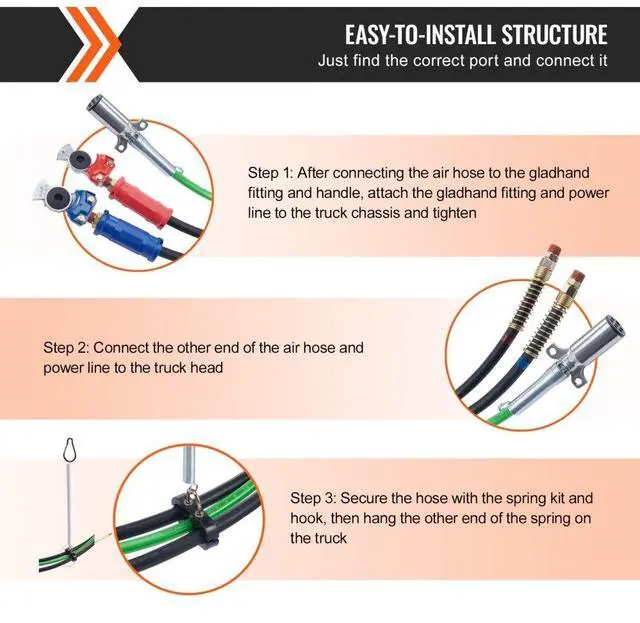 EASY-TO-INSTALL STRUCTURE
Just find the correct port and connect it

Step 1: After connecting the air hose to the gladhand fitting and handle, attach the gladhand fitting and power line to the truck chassis and tighten

Step 2: Connect the other end of the air hose and power line to the truck head

Step 3: Secure the hose with the spring kit and hook, then hang the other end of the spring on the truck