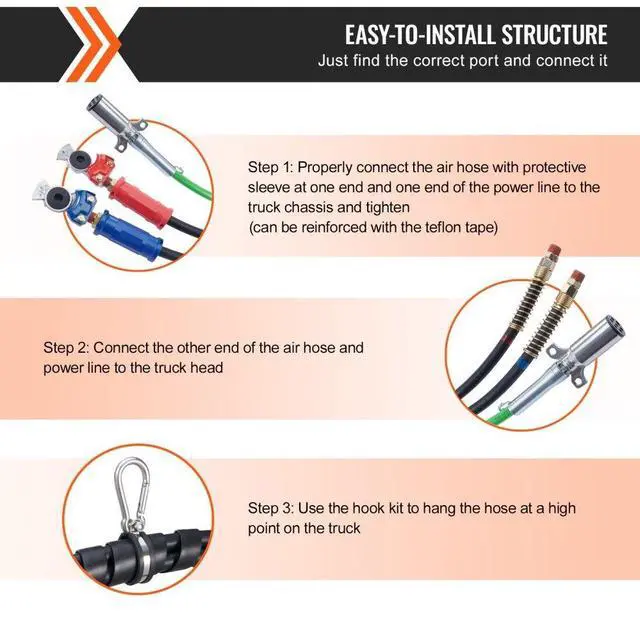 EASY-TO-INSTALL STRUCTURE
Just find the correct port and connect it

Step 1: Properly connect the air hose with protective sleeve at one end and one end of the power line to the truck chassis and tighten
(can be reinforced with the teflon tape)

Step 2: Connect the other end of the air hose and power line to the truck head

Step 3: Use the hook kit to hang the hose at a high point on the truck