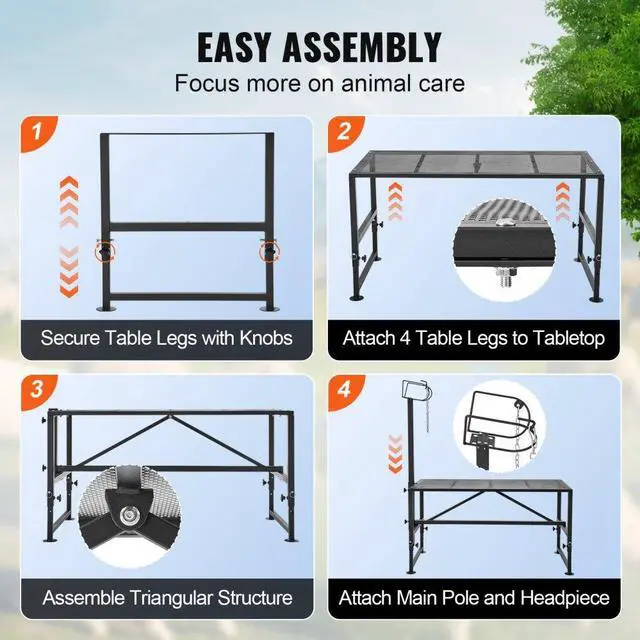 EASY ASSEMBLY
Focus more on animal care

1
Secure Table Legs with Knobs

2
Attach 4 Table Legs to Tabletop

3
Assemble Triangular Structure

4
Attach Main Pole and Headpiece