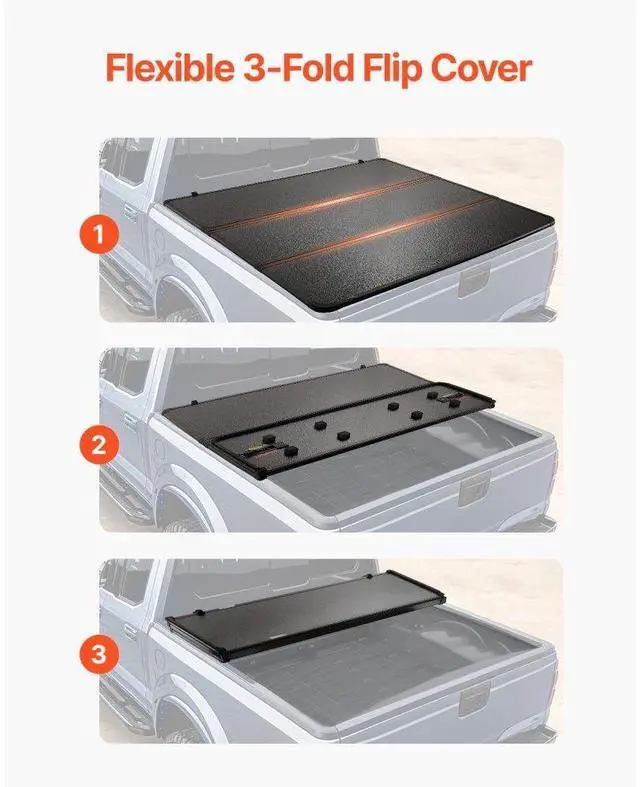 Flexible 3-Fold Flip Cover

1

2

3