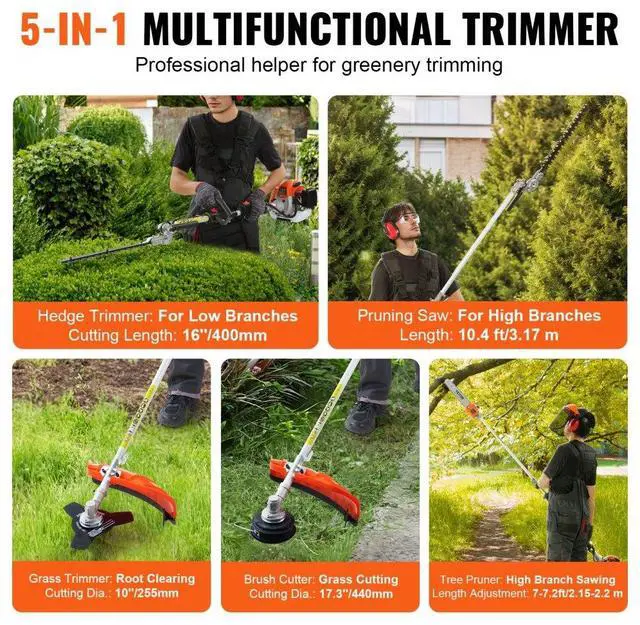 5-IN-1 MULTIFUNCTIONAL TRIMMER
Professional helper for greenery trimming

Hedge Trimmer: For Low Branches
Cutting Length: 16"/400mm

Pruning Saw: For High Branches
Length: 10.4 ft/3.17 m

Grass Trimmer: Root Clearing
Cutting Dia.: 10"/255mm

Brush Cutter: Grass Cutting
Cutting Dia.: 17.3"/440mm

Tree Pruner: High Branch Sawing
Length Adjustment: 7-7.2ft/2.15-2.2 m