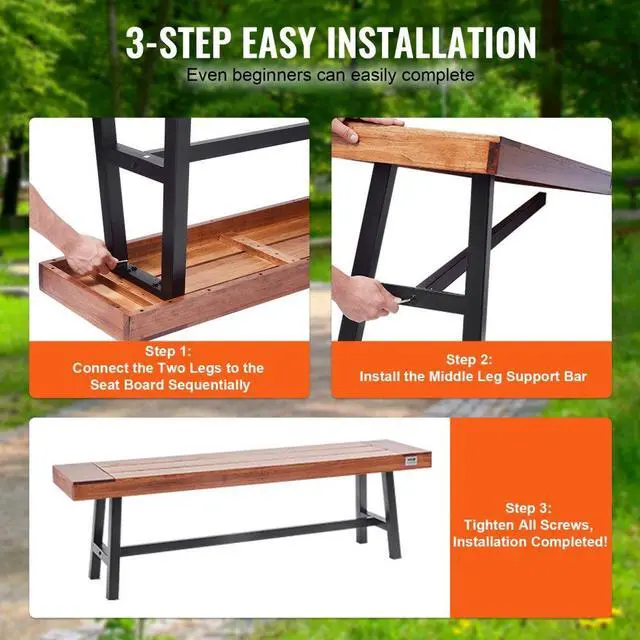 3-STEP EASY INSTALLATION

Even beginners can easily complete

Step 1:
Connect the Two Legs to the Seat Board Sequentially

Step 2:
Install the Middle Leg Support Bar

Step 3:
Tighten All Screws, Installation Completed!