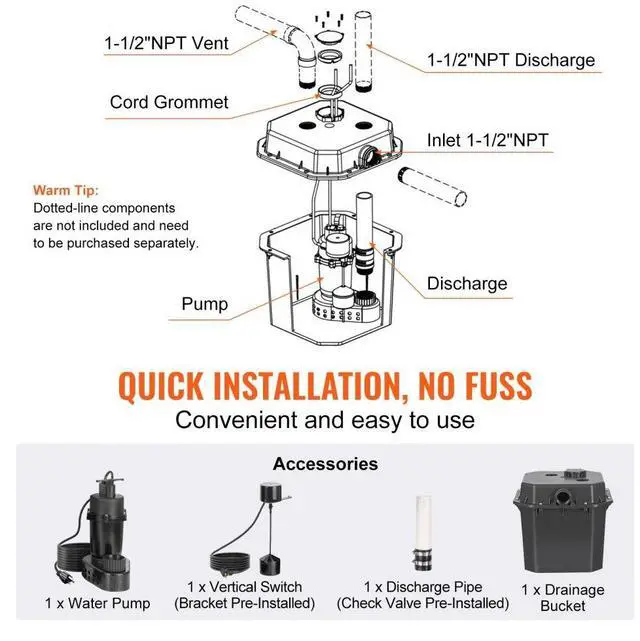 1-1/2"NPT Vent

1-1/2"NPT Discharge

Cord Grommet

Inlet 1-1/2"NPT

Warm Tip:
Dotted-line components are not included and need to be purchased separately.

Discharge

Pump

QUICK INSTALLATION, NO FUSS
Convenient and easy to use

Accessories

1 x Water Pump

1 x Vertical Switch (Bracket Pre-Installed)

1 x Discharge Pipe (Check Valve Pre-Installed)

1 x Drainage Bucket