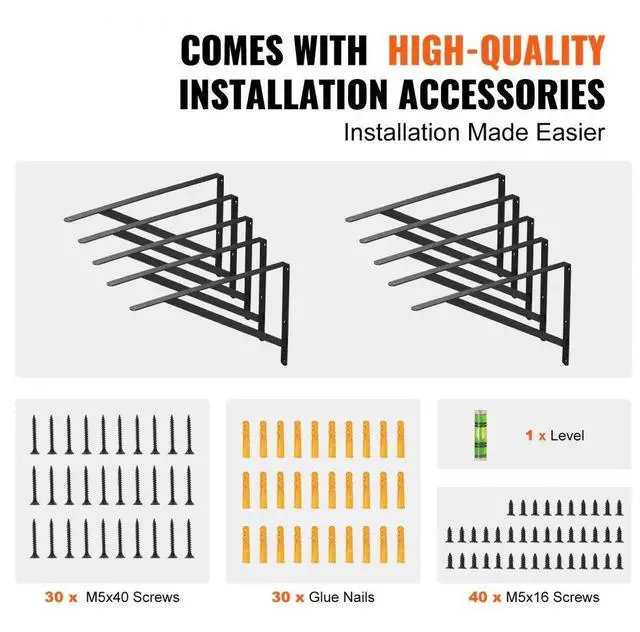 COMES WITH HIGH-QUALITY INSTALLATION ACCESSORIES

Installation Made Easier

1 x Level

30 x M5x40 Screws

30 x Glue Nails

40 x M5x16 Screws