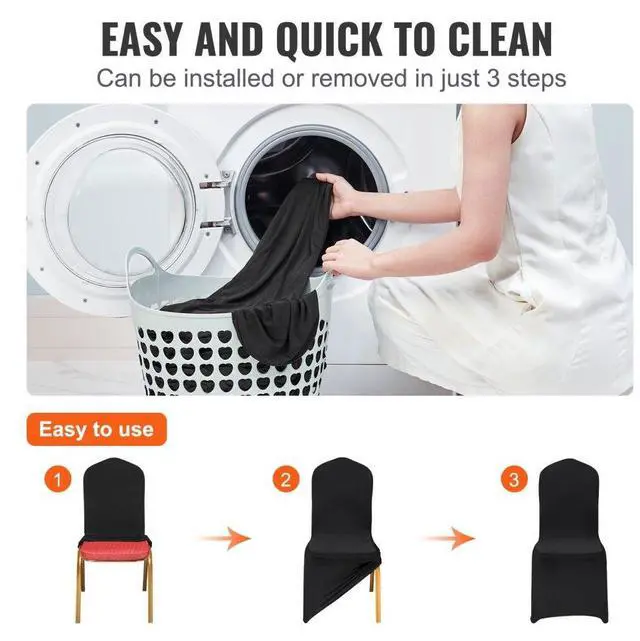 EASY AND QUICK TO CLEAN
Can be installed or removed in just 3 steps

Easy to use

1

2

3