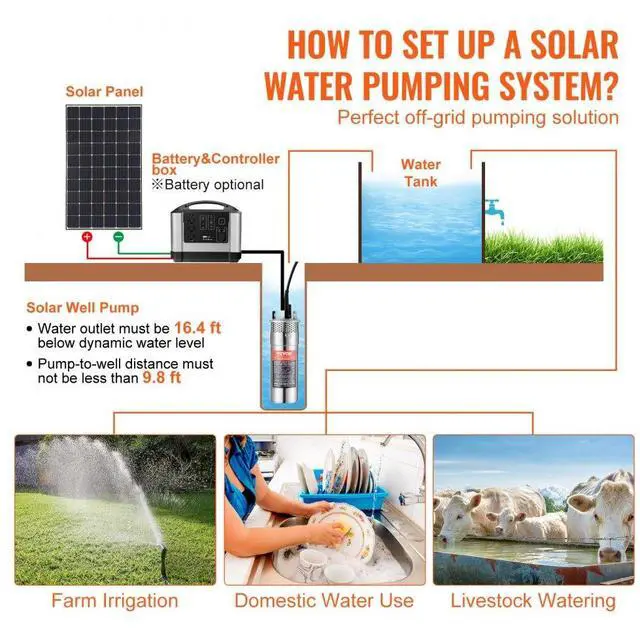 HOW TO SET UP A SOLAR WATER PUMPING SYSTEM?
Perfect off-grid pumping solution

Solar Panel

Battery&Controller box
※Battery optional

Water Tank

Solar Well Pump
• Water outlet must be 16.4 ft below dynamic water level
• Pump-to-well distance must not be less than 9.8 ft

Farm Irrigation
Domestic Water Use
Livestock Watering