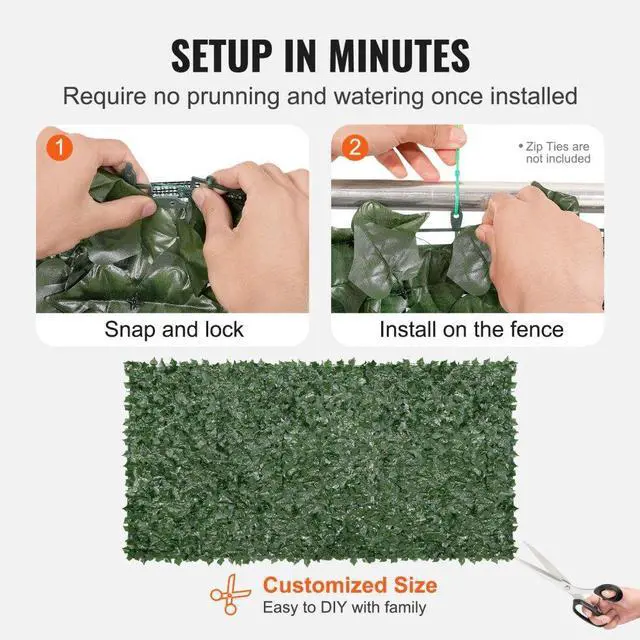 SETUP IN MINUTES

Require no prunning and watering once installed

1

Snap and lock

2

• Zip Ties are not included

Install on the fence

Customized Size

Easy to DIY with family