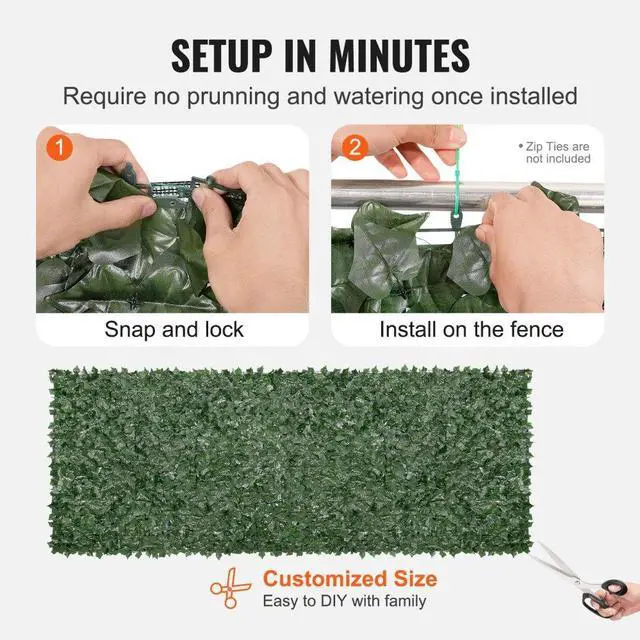 SETUP IN MINUTES
Require no prunning and watering once installed

1
Snap and lock

2
• Zip Ties are not included
Install on the fence

Customized Size
Easy to DIY with family