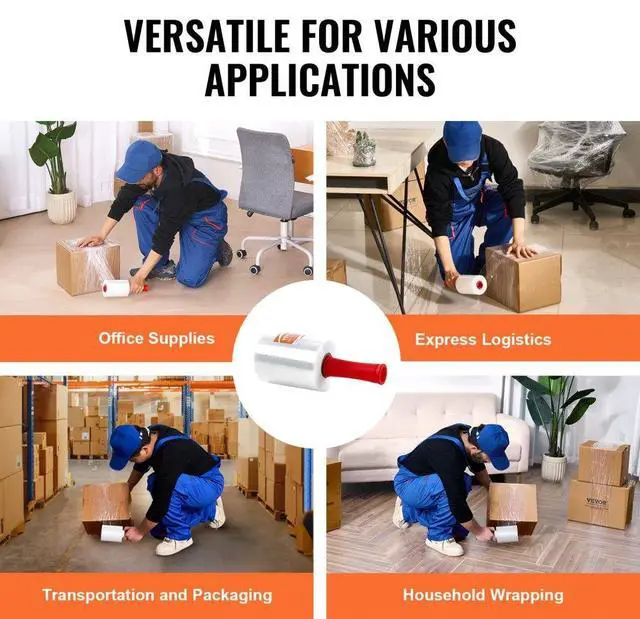 VERSATILE FOR VARIOUS APPLICATIONS

Office Supplies

Express Logistics

VEVOR

Transportation and Packaging

Household Wrapping