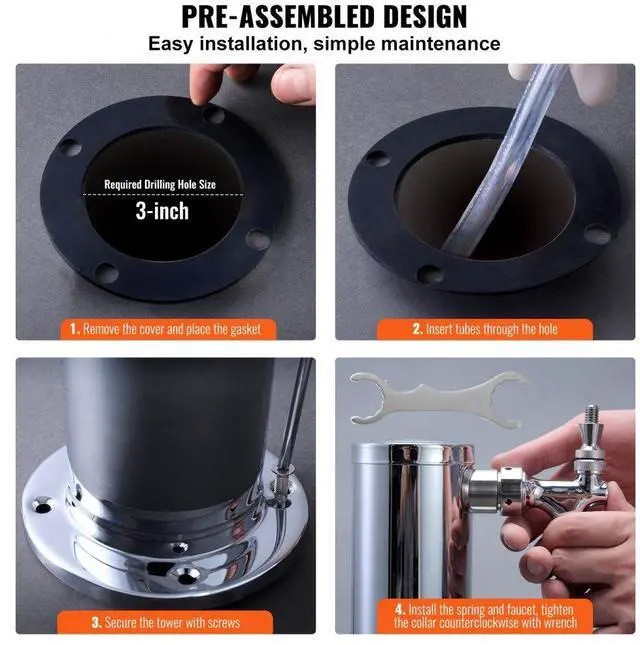 PRE-ASSEMBLED DESIGN
Easy installation, simple maintenance

Required Drilling Hole Size
3-inch

1. Remove the cover and place the gasket

2. Insert tubes through the hole

3. Secure the tower with screws

4. Install the spring and faucet, tighten the collar counterclockwise with wrench