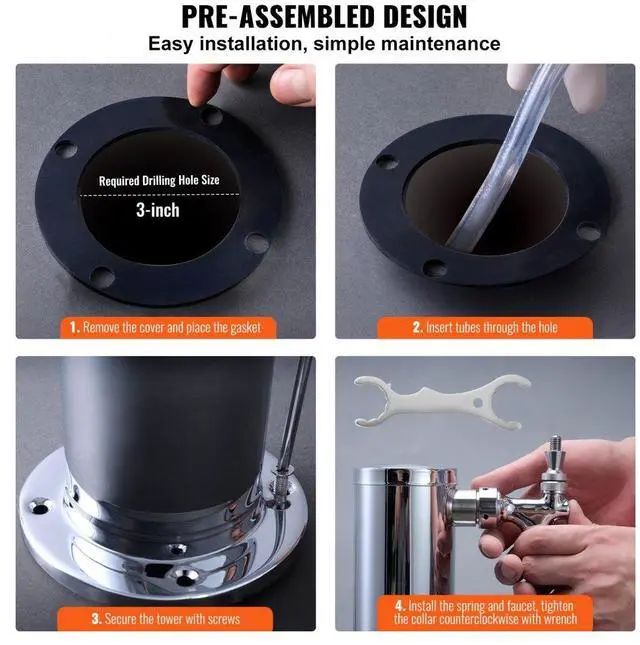 PRE-ASSEMBLED DESIGN
Easy installation, simple maintenance

Required Drilling Hole Size
3-inch

1. Remove the cover and place the gasket

2. Insert tubes through the hole

3. Secure the tower with screws

4. Install the spring and faucet, tighten the collar counterclockwise with wrench