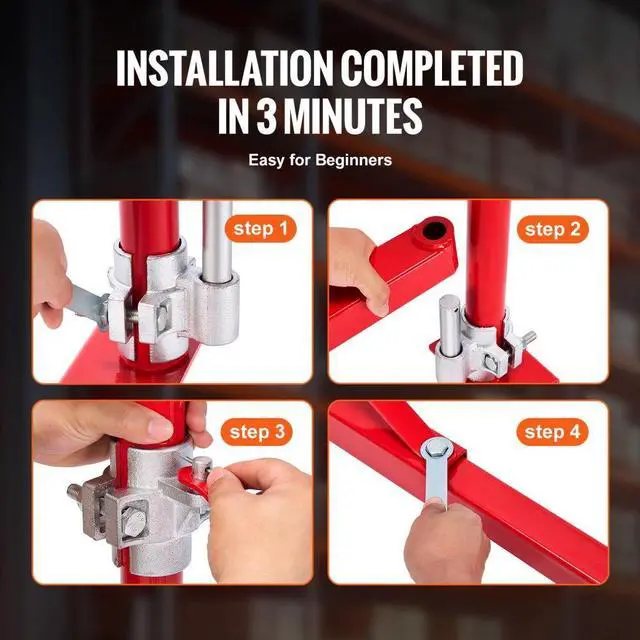 INSTALLATION COMPLETED IN 3 MINUTES

Easy for Beginners

step 1

step 2

step 3

step 4