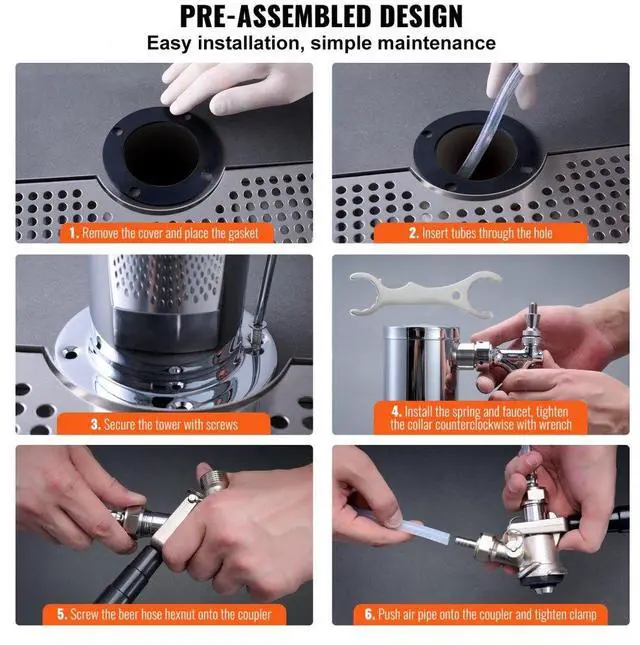 PRE-ASSEMBLED DESIGN
Easy installation, simple maintenance

1. Remove the cover and place the gasket

2. Insert tubes through the hole

3. Secure the tower with screws

4. Install the spring and faucet, tighten the collar counterclockwise with wrench

5. Screw the beer hose hexnut onto the coupler

6. Push air pipe onto the coupler and tighten clamp