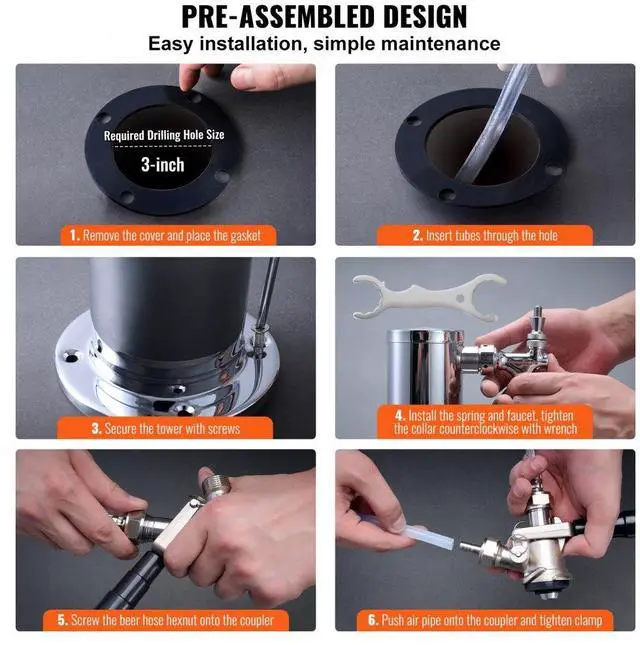 PRE-ASSEMBLED DESIGN
Easy installation, simple maintenance

Required Drilling Hole Size
3-inch

1. Remove the cover and place the gasket

2. Insert tubes through the hole

3. Secure the tower with screws

4. Install the spring and faucet, tighten the collar counterclockwise with wrench

5. Screw the beer hose hexnut onto the coupler

6. Push air pipe onto the coupler and tighten clamp