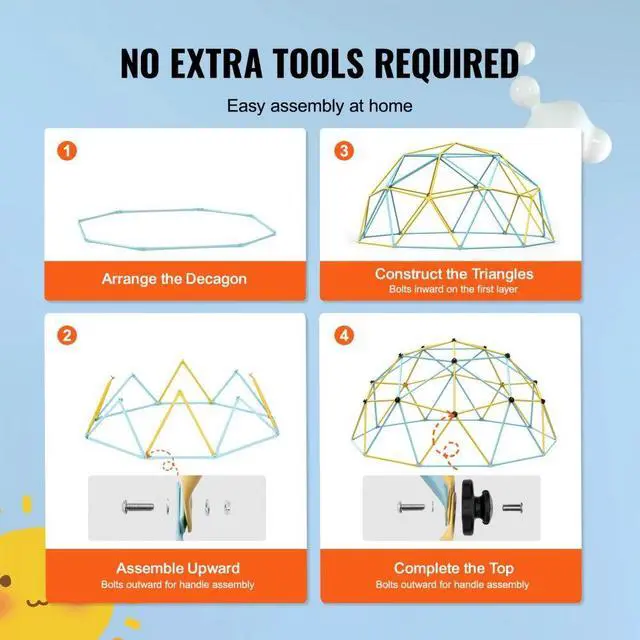 NO EXTRA TOOLS REQUIRED

Easy assembly at home

1

Arrange the Decagon

3

Construct the Triangles
Bolts inward on the first layer

2

Assemble Upward
Bolts outward for handle assembly

4

Complete the Top
Bolts outward for handle assembly