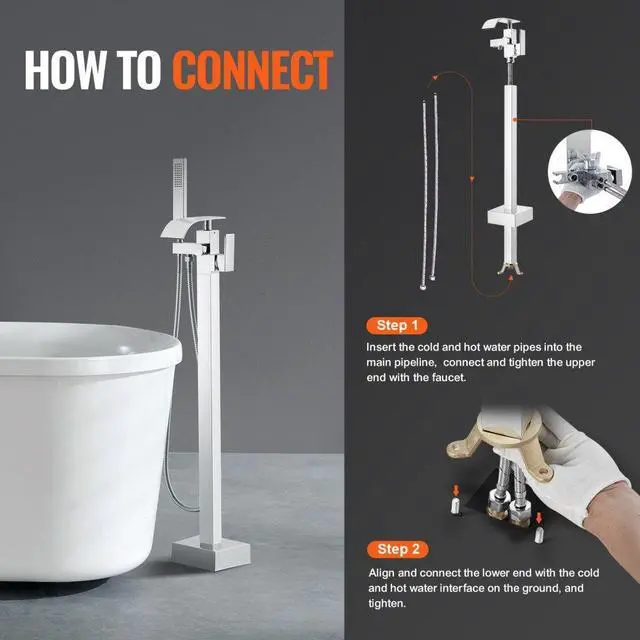 HOW TO CONNECT

Step 1

Insert the cold and hot water pipes into the main pipeline,  connect and tighten the upper end with the faucet.

Step 2

Align and connect the lower end with the cold and hot water interface on the ground, and tighten.