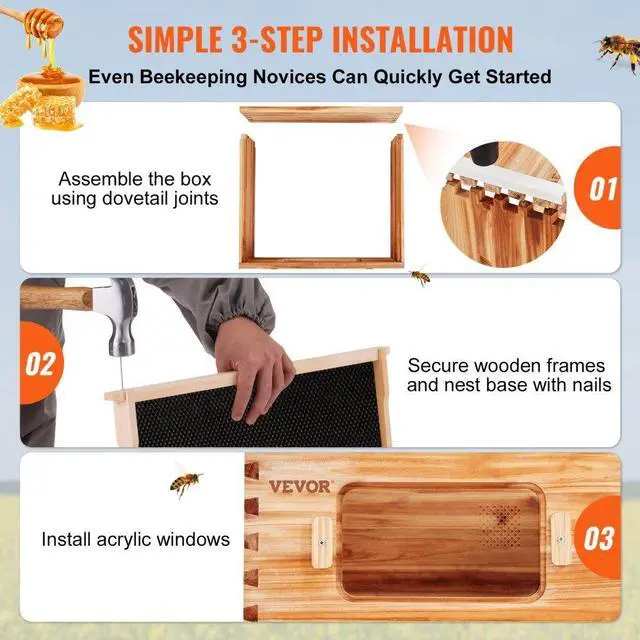 SIMPLE 3-STEP INSTALLATION

Even Beekeeping Novices Can Quickly Get Started

Assemble the box using dovetail joints

01

02

Secure wooden frames and nest base with nails

VEVOR

Install acrylic windows

03