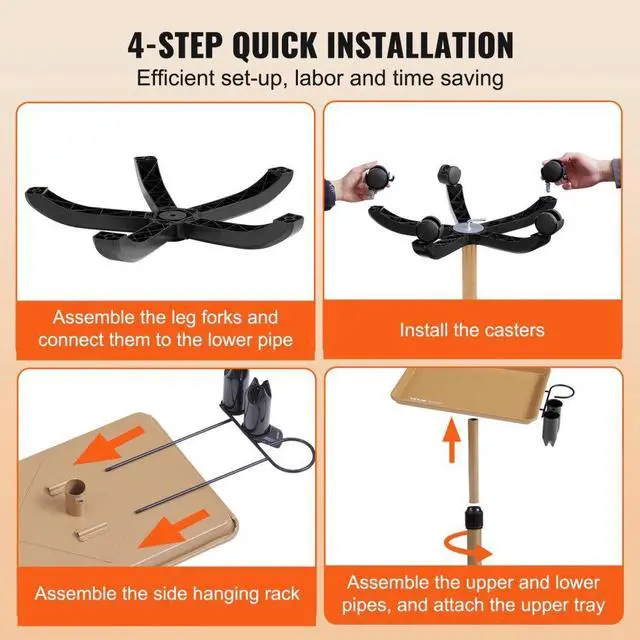 4-STEP QUICK INSTALLATION
Efficient set-up, labor and time saving

Assemble the leg forks and connect them to the lower pipe

Install the casters

Assemble the side hanging rack

Assemble the upper and lower pipes, and attach the upper tray