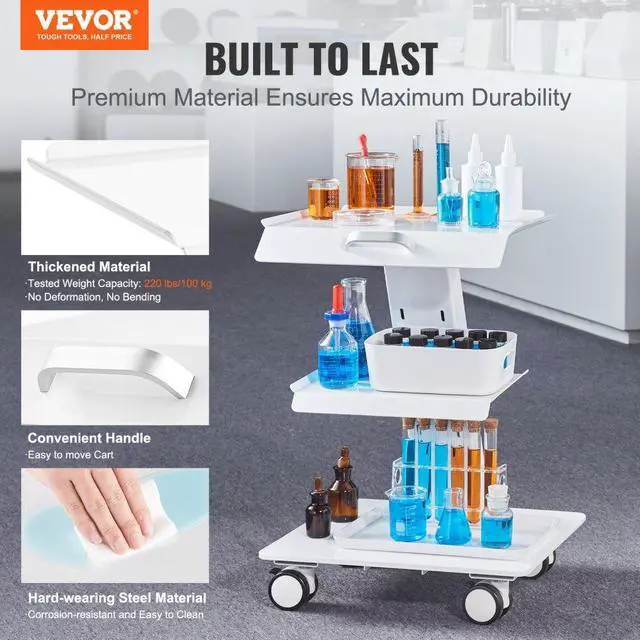 VEVOR
TOUGH TOOLS, HALF PRICE

BUILT TO LAST
Premium Material Ensures Maximum Durability

Thickened Material
·Tested Weight Capacity: 220 lbs/100 kg
·No Deformation, No Bending

Convenient Handle
·Easy to move Cart

Hard-wearing Steel Material
·Corrosion-resistant and Easy to Clean