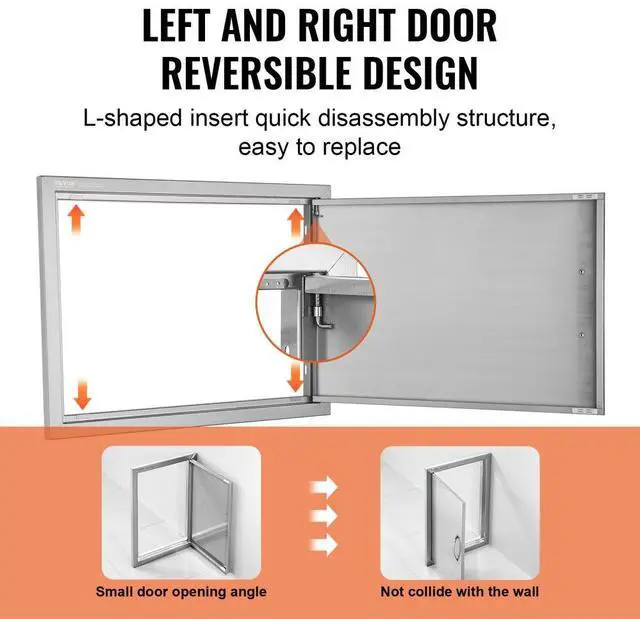 LEFT AND RIGHT DOOR REVERSIBLE DESIGN

L-shaped insert quick disassembly structure, easy to replace

Small door opening angle

Not collide with the wall