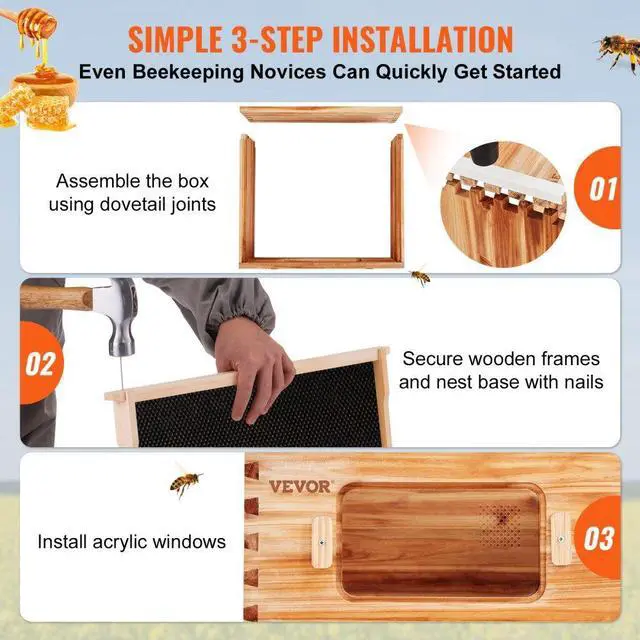 SIMPLE 3-STEP INSTALLATION
Even Beekeeping Novices Can Quickly Get Started

Assemble the box using dovetail joints

01

02

Secure wooden frames and nest base with nails

Install acrylic windows

VEVOR

03