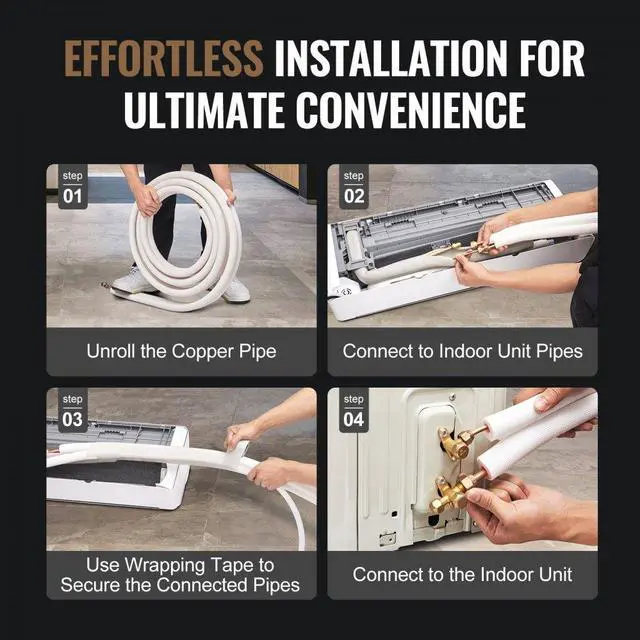 EFFORTLESS INSTALLATION FOR ULTIMATE CONVENIENCE

step 01
Unroll the Copper Pipe

step 02
Connect to Indoor Unit Pipes

step 03
Use Wrapping Tape to Secure the Connected Pipes

step 04
Connect to the Indoor Unit