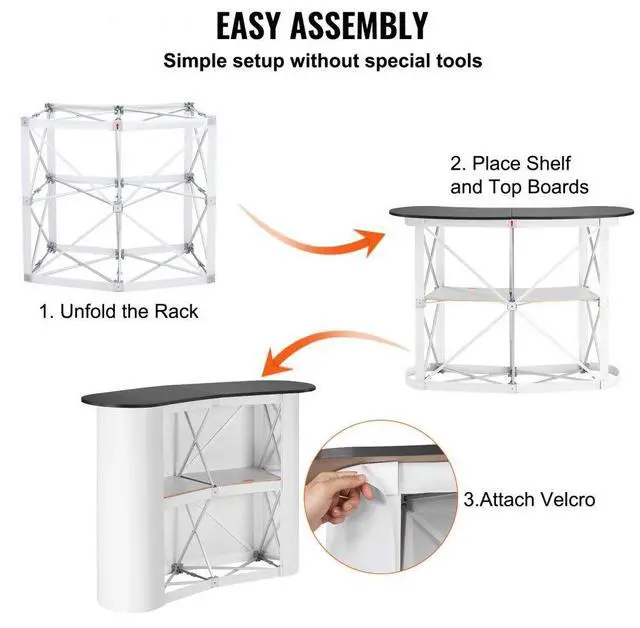 EASY ASSEMBLY
Simple setup without special tools

1. Unfold the Rack

2. Place Shelf and Top Boards

3.Attach Velcro