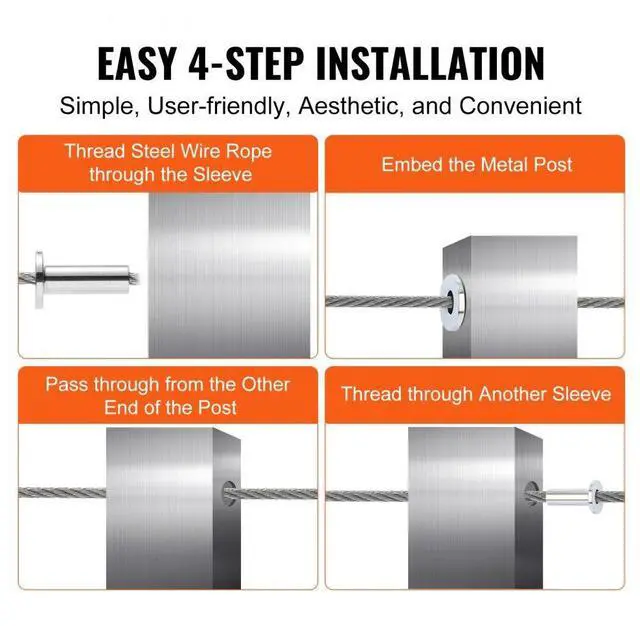 EASY 4-STEP INSTALLATION

Simple, User-friendly, Aesthetic, and Convenient

Thread Steel Wire Rope through the Sleeve

Embed the Metal Post

Pass through from the Other End of the Post

Thread through Another Sleeve