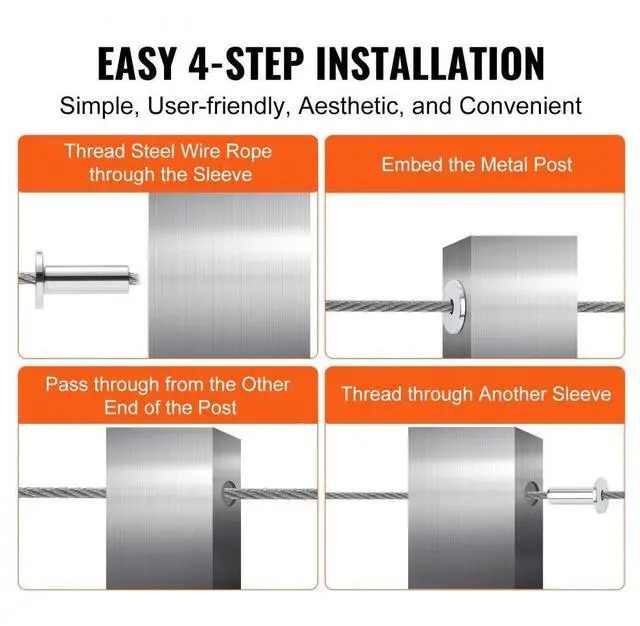 EASY 4-STEP INSTALLATION

Simple, User-friendly, Aesthetic, and Convenient

Thread Steel Wire Rope through the Sleeve

Embed the Metal Post

Pass through from the Other End of the Post

Thread through Another Sleeve