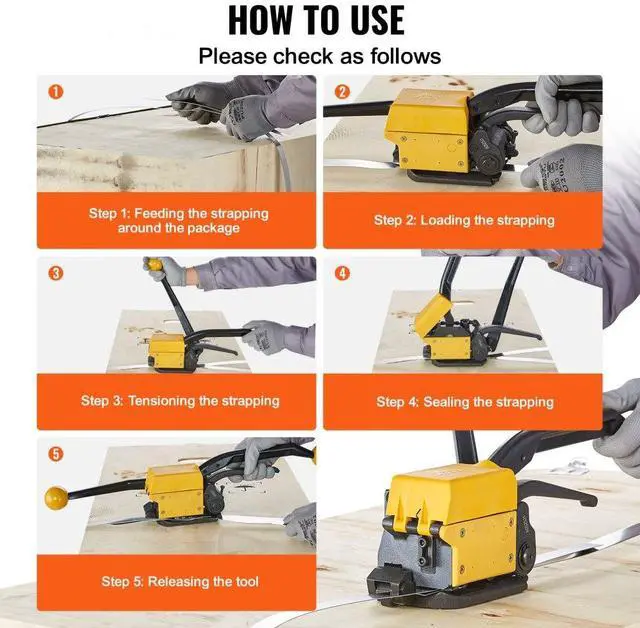 HOW TO USE
Please check as follows

1

Step 1: Feeding the strapping around the package

2

Step 2: Loading the strapping

3

Step 3: Tensioning the strapping

4

Step 4: Sealing the strapping

5

Step 5: Releasing the tool