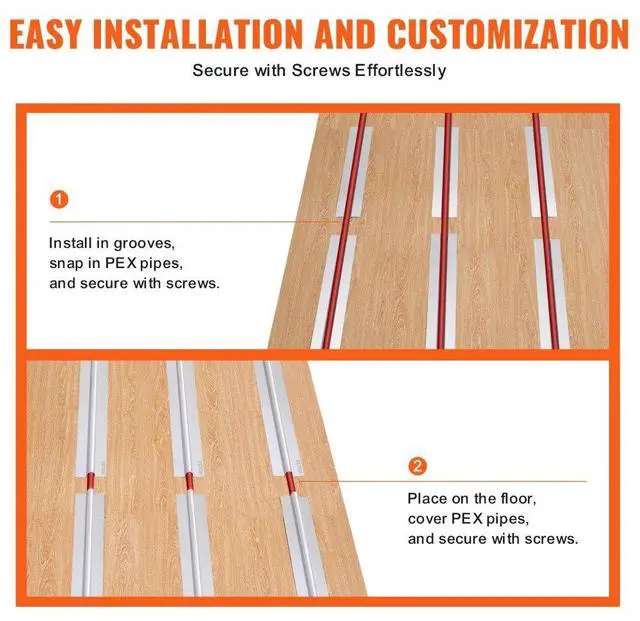 EASY INSTALLATION AND CUSTOMIZATION

Secure with Screws Effortlessly

1

Install in grooves, snap in PEX pipes, and secure with screws.

2

Place on the floor, cover PEX pipes, and secure with screws.