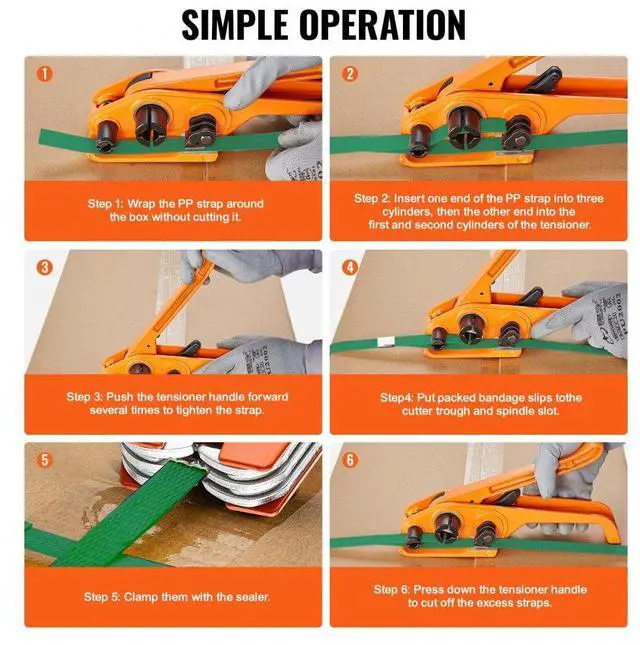 SIMPLE OPERATION

1

Step 1: Wrap the PP strap around the box without cutting it.

2

Step 2: Insert one end of the PP strap into three cylinders, then the other end into the first and second cylinders of the tensioner.

3

Step 3: Push the tensioner handle forward several times to tighten the strap.

4

Step4: Put packed bandage slips tothe cutter trough and spindle slot.

5

Step 5: Clamp them with the sealer.

6

Step 6: Press down the tensioner handle to cut off the excess straps.