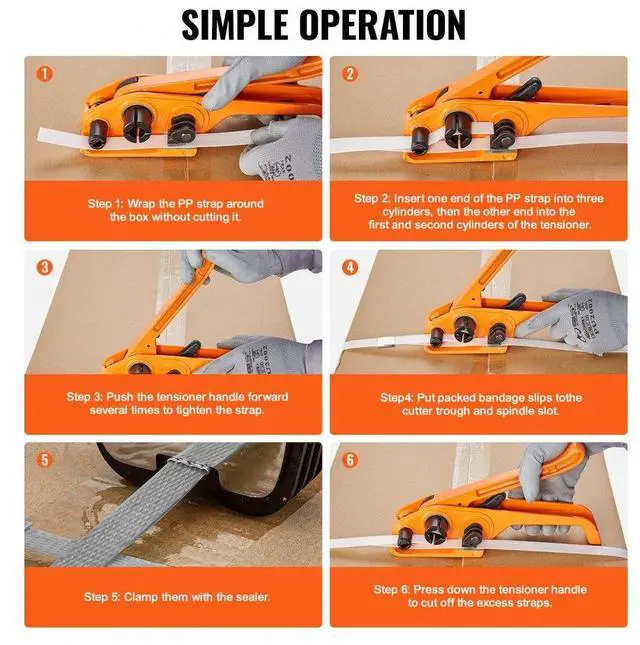 SIMPLE OPERATION

1

Step 1: Wrap the PP strap around the box without cutting it.

2

Step 2: Insert one end of the PP strap into three cylinders, then the other end into the first and second cylinders of the tensioner.

3

Step 3: Push the tensioner handle forward several times to tighten the strap.

4

Step4: Put packed bandage slips tothe cutter trough and spindle slot.

5

Step 5: Clamp them with the sealer.

6

Step 6: Press down the tensioner handle to cut off the excess straps.