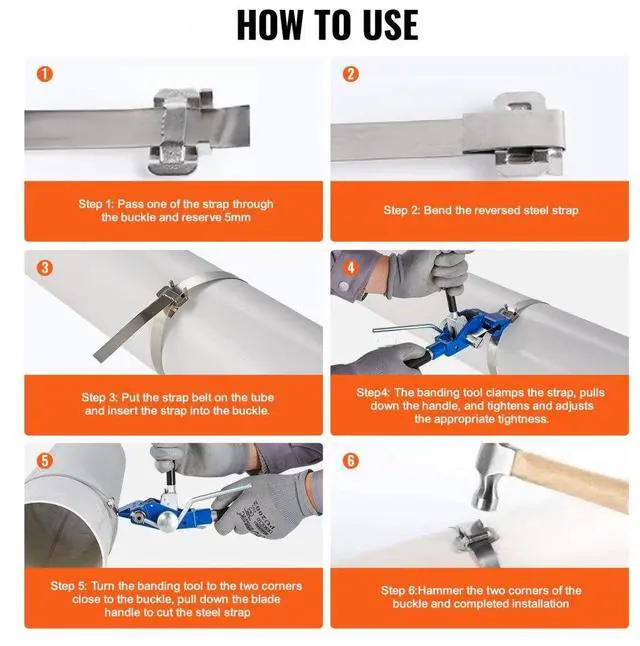 HOW TO USE

1

Step 1: Pass one of the strap through the buckle and reserve 5mm

2

Step 2: Bend the reversed steel strap

3

Step 3: Put the strap belt on the tube and insert the strap into the buckle.

4

Step4: The banding tool clamps the strap, pulls down the handle, and tightens and adjusts the appropriate tightness.

5

Step 5: Turn the banding tool to the two corners close to the buckle, pull down the blade handle to cut the steel strap

6

Step 6:Hammer the two corners of the buckle and completed installation