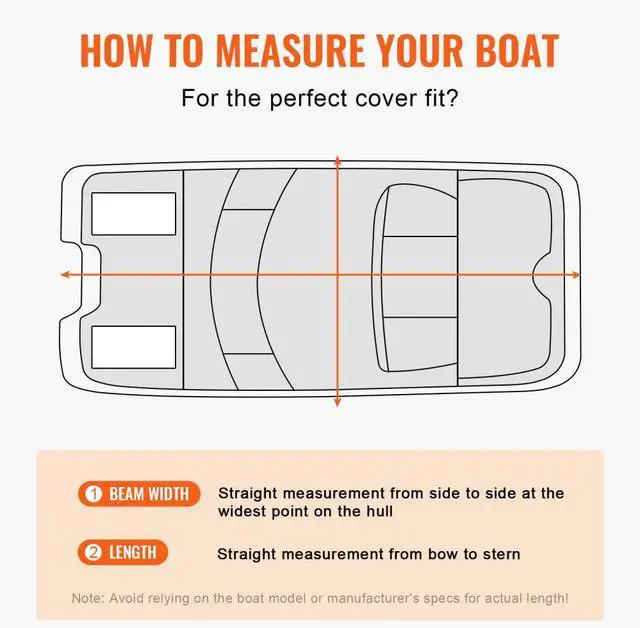 HOW TO MEASURE YOUR BOAT

For the perfect cover fit?

1 BEAM WIDTH Straight measurement from side to side at the widest point on the hull

2 LENGTH Straight measurement from bow to stern

Note: Avoid relying on the boat model or manufacturer's specs for actual length!