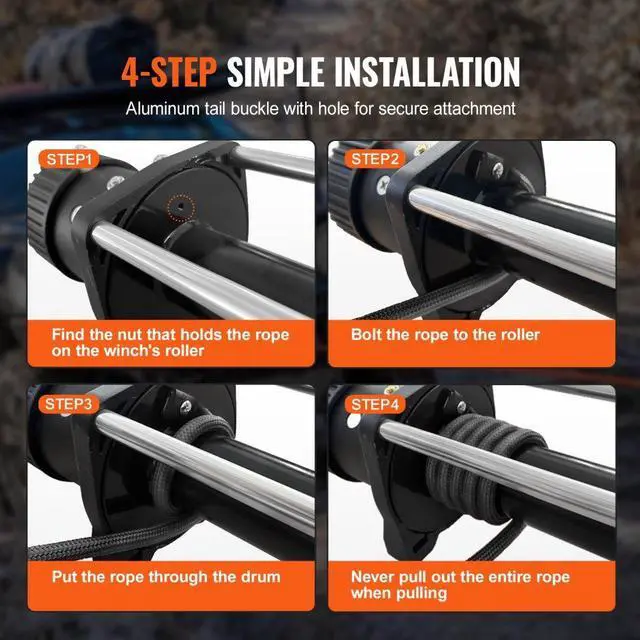 4-STEP SIMPLE INSTALLATION

Aluminum tail buckle with hole for secure attachment

STEP1

Find the nut that holds the rope on the winch's roller

STEP2

Bolt the rope to the roller

STEP3

Put the rope through the drum

STEP4

Never pull out the entire rope when pulling