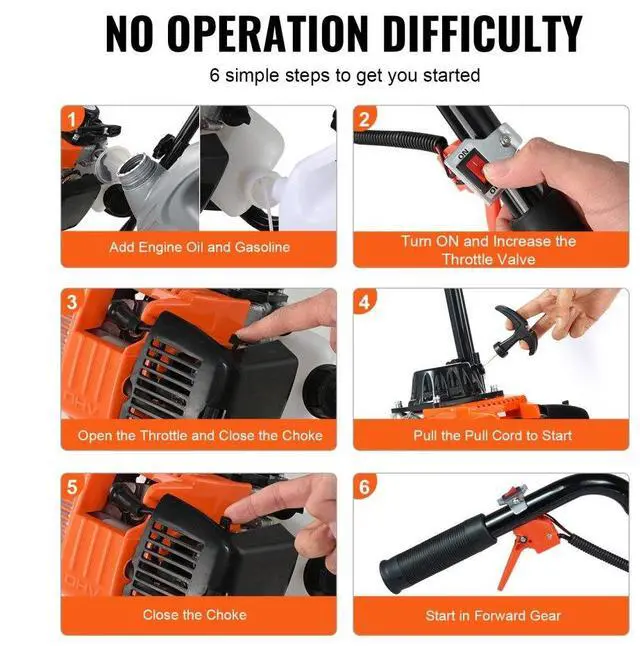 NO OPERATION DIFFICULTY

6 simple steps to get you started

1

Add Engine Oil and Gasoline

2

ON

Turn ON and Increase the Throttle Valve

3

OHV

Open the Throttle and Close the Choke

4

Pull the Pull Cord to Start

5

OHV

Close the Choke

6

Start in Forward Gear