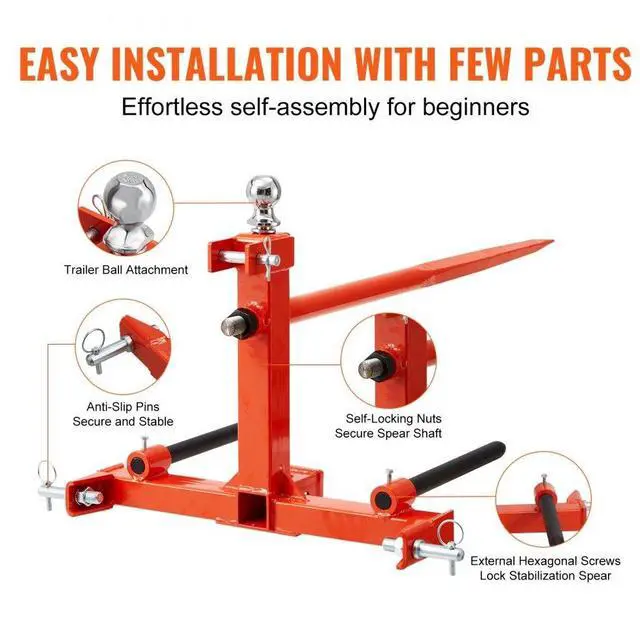 EASY INSTALLATION WITH FEW PARTS

Effortless self-assembly for beginners

Trailer Ball Attachment

Anti-Slip Pins
Secure and Stable

Self-Locking Nuts
Secure Spear Shaft

External Hexagonal Screws
Lock Stabilization Spear