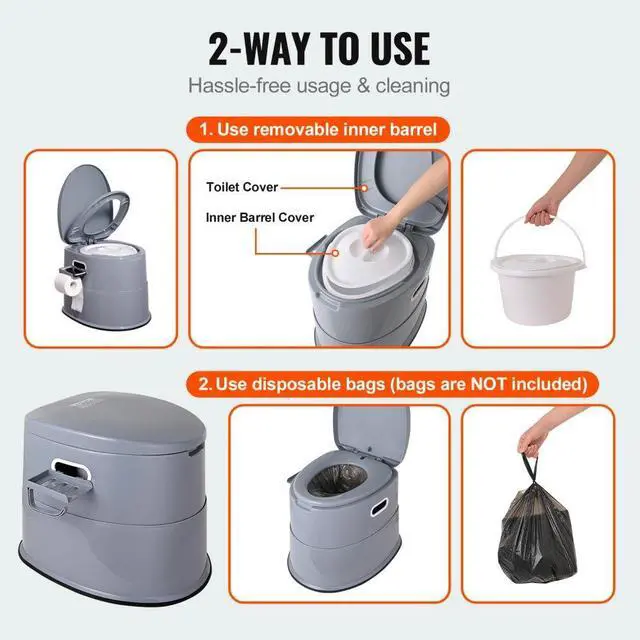 2-WAY TO USE

Hassle-free usage & cleaning

1. Use removable inner barrel

Toilet Cover

Inner Barrel Cover

2. Use disposable bags (bags are NOT included)