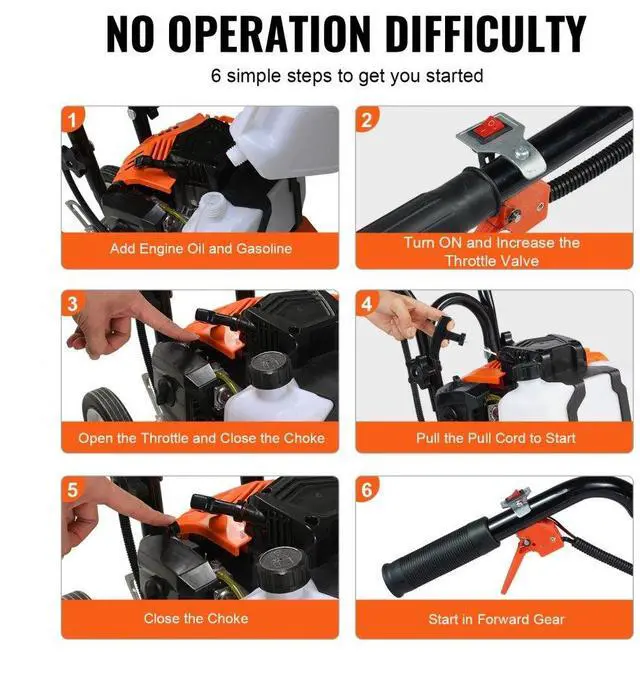 NO OPERATION DIFFICULTY

6 simple steps to get you started

1
Add Engine Oil and Gasoline

2
Turn ON and Increase the Throttle Valve

3
Open the Throttle and Close the Choke

4
Pull the Pull Cord to Start

5
Close the Choke

6
Start in Forward Gear