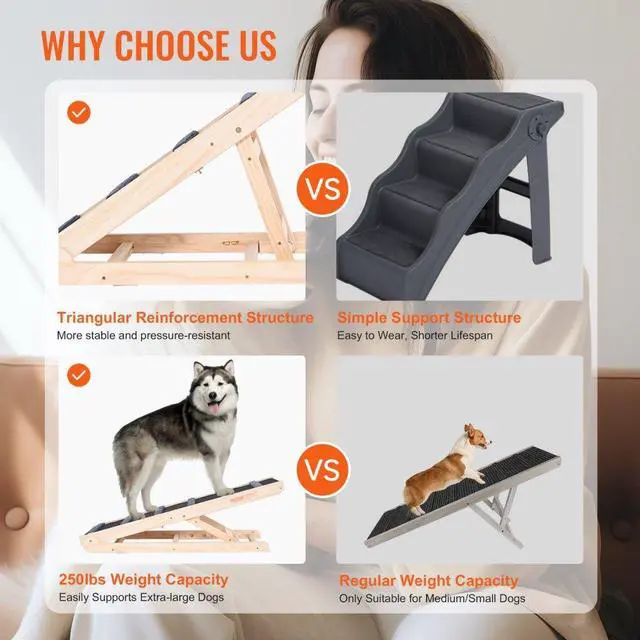 WHY CHOOSE US

VS

Triangular Reinforcement Structure
More stable and pressure-resistant

Simple Support Structure
Easy to Wear, Shorter Lifespan

VS

250lbs Weight Capacity
Easily Supports Extra-large Dogs

Regular Weight Capacity
Only Suitable for Medium/Small Dogs