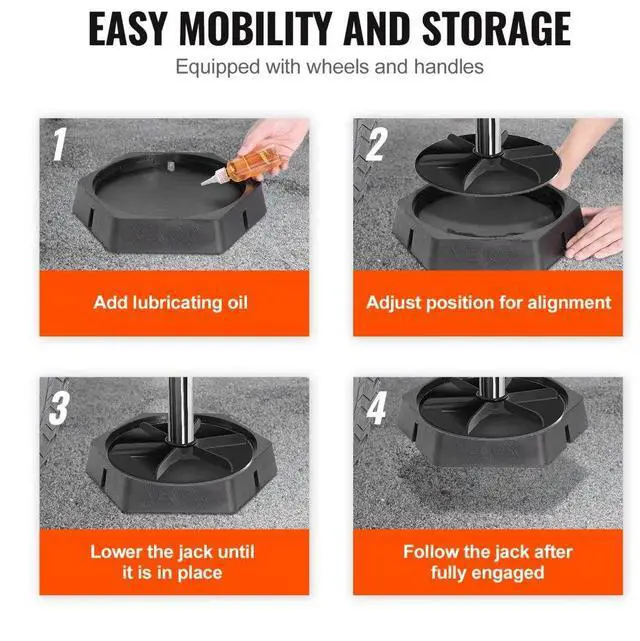 EASY MOBILITY AND STORAGE

Equipped with wheels and handles

1

Add lubricating oil

2

Adjust position for alignment

3

Lower the jack until it is in place

4

Follow the jack after fully engaged