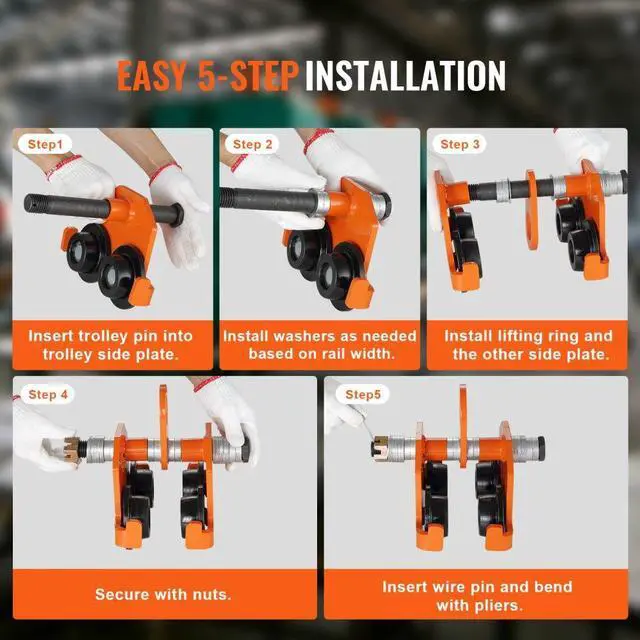 EASY 5-STEP INSTALLATION

Step1

Insert trolley pin into trolley side plate.

Step 2

Install washers as needed based on rail width.

Step 3

Install lifting ring and the other side plate.

Step 4

Secure with nuts.

Step5

Insert wire pin and bend with pliers.